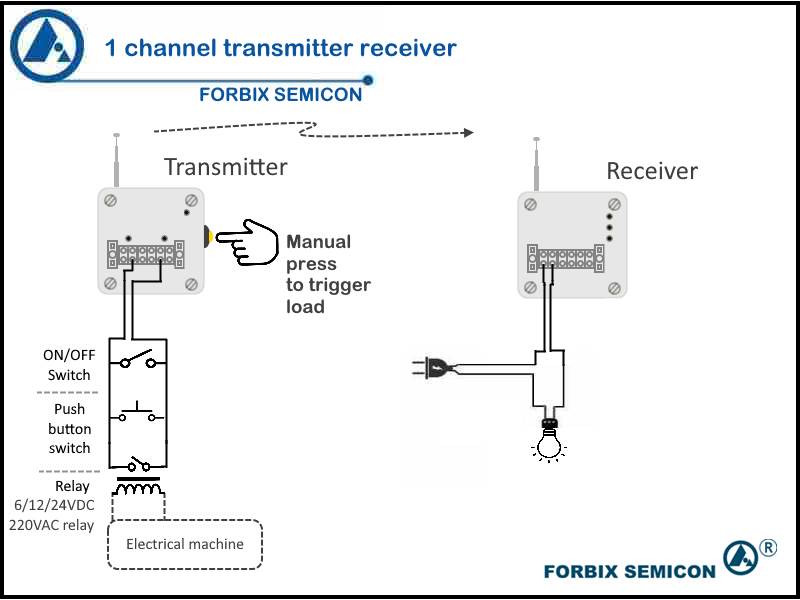 1 channel transmitter receiver

FORBIX SEMICON

Transmitter

Receiver

Manual press to trigger load

ON/OFF Switch

Push button switch

Relay 6/12/24VDC 220VAC relay

Electrical machine

FORBIX SEMICON ®